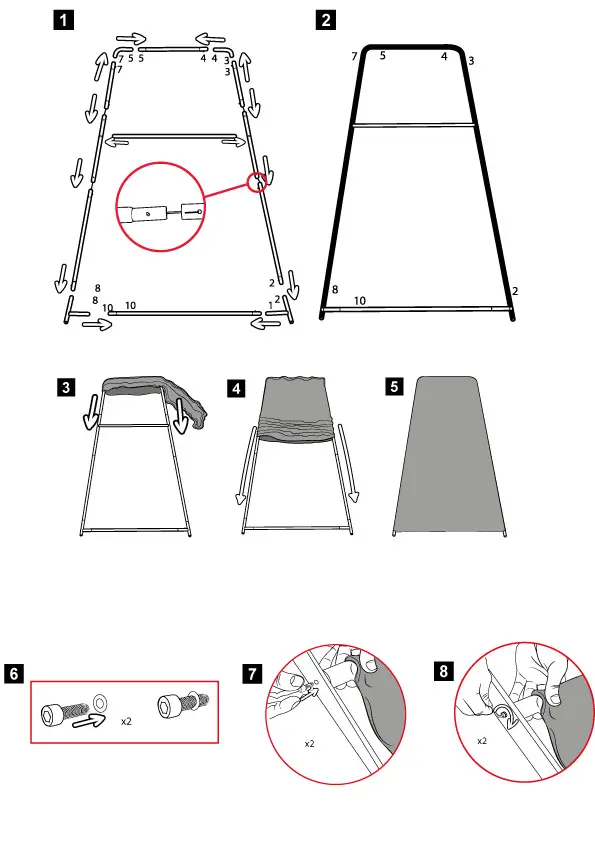 1

7 5 5 4 4 3
7 3
8
8 10 10 2
2 1

2

7 5 4 3
8 10 2

3

4

5

6

x2

7

x2

8

x2