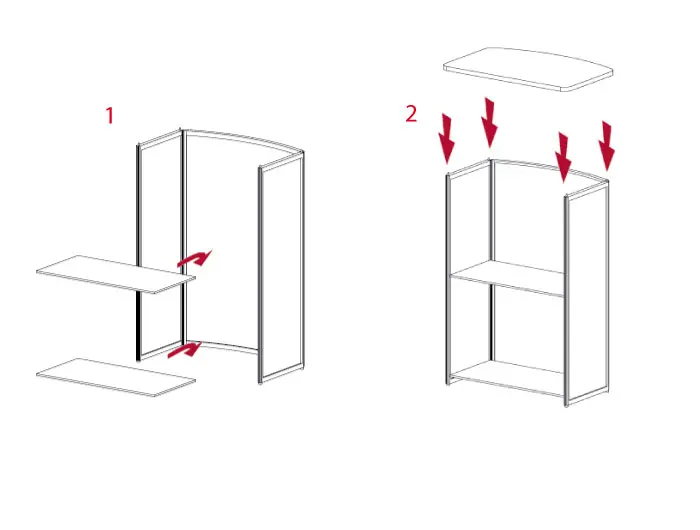 1

2