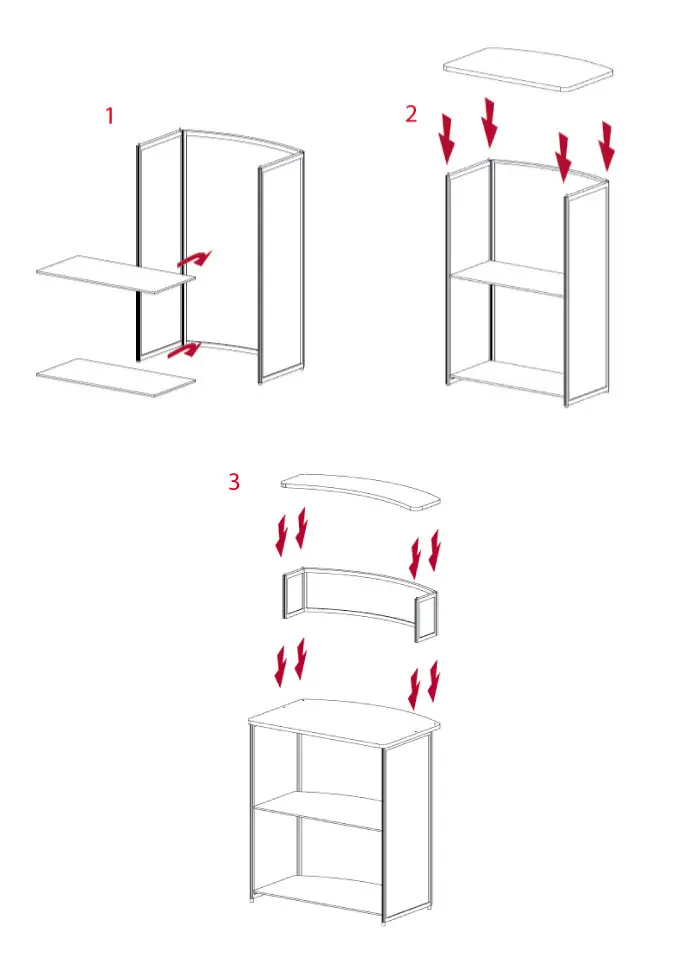 1

2

3