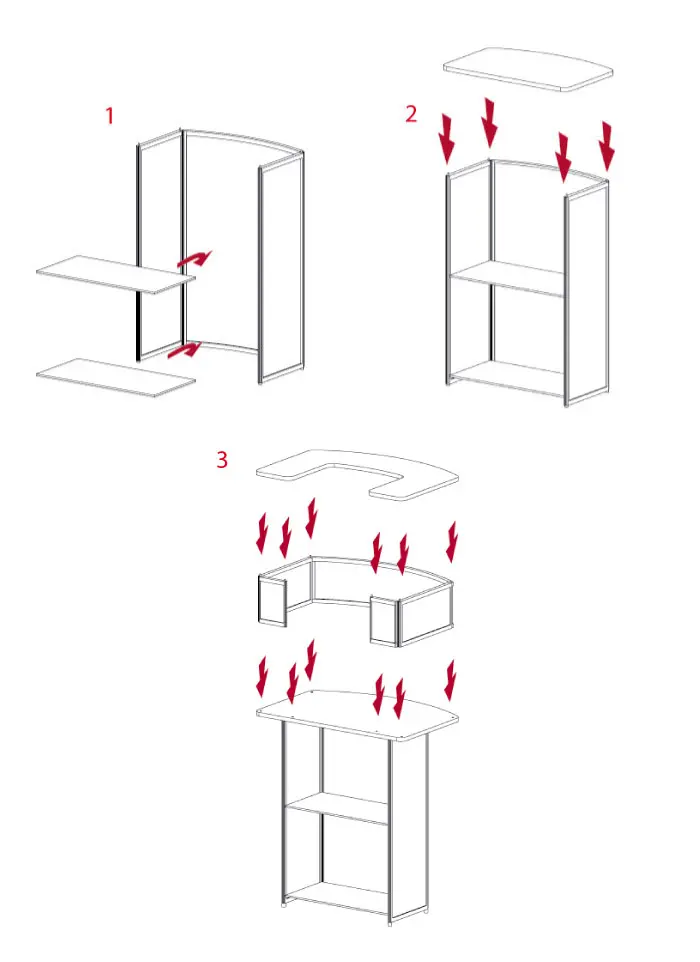 1

2

3