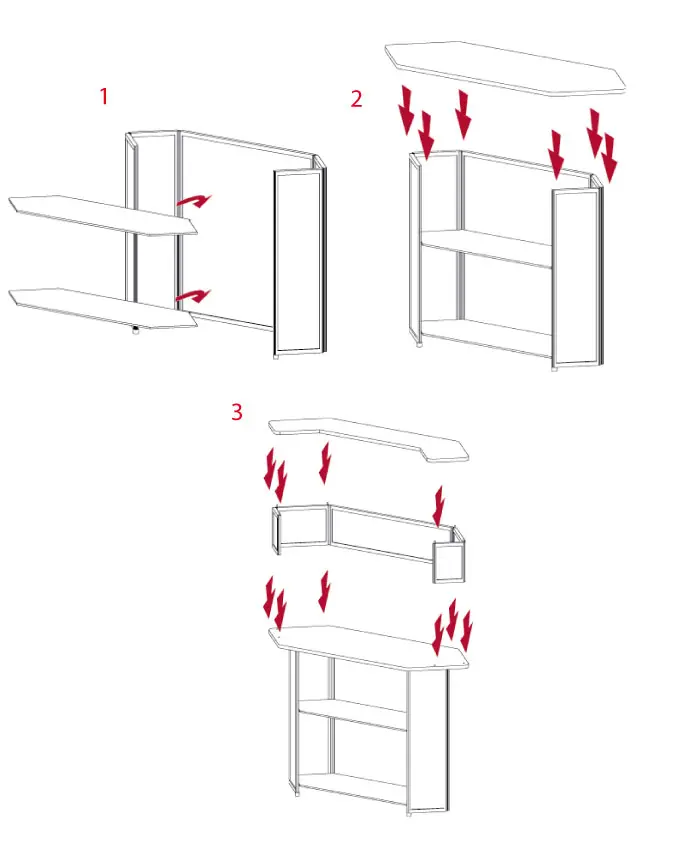 1

2

3