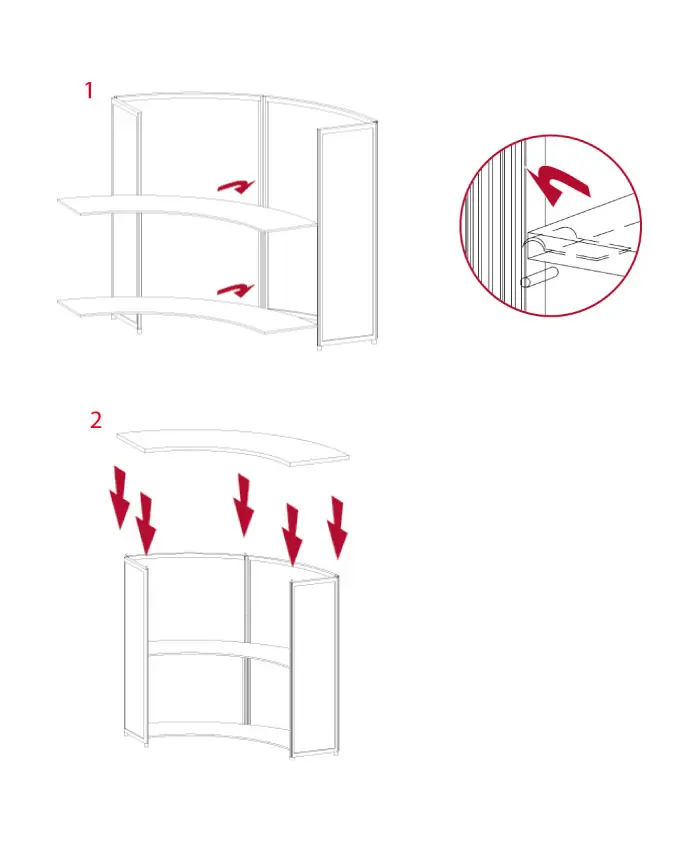 1

2