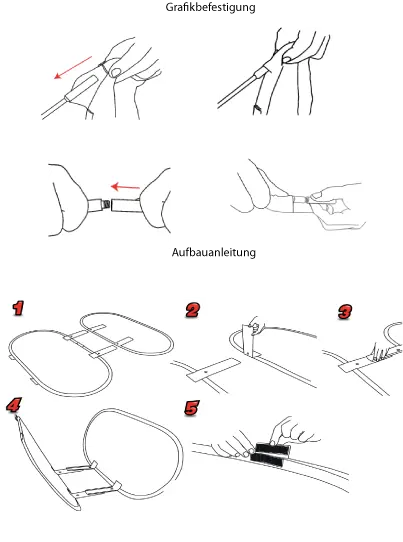 Grafikbefestigung

Aufbauanleitung

1

2

3

4

5