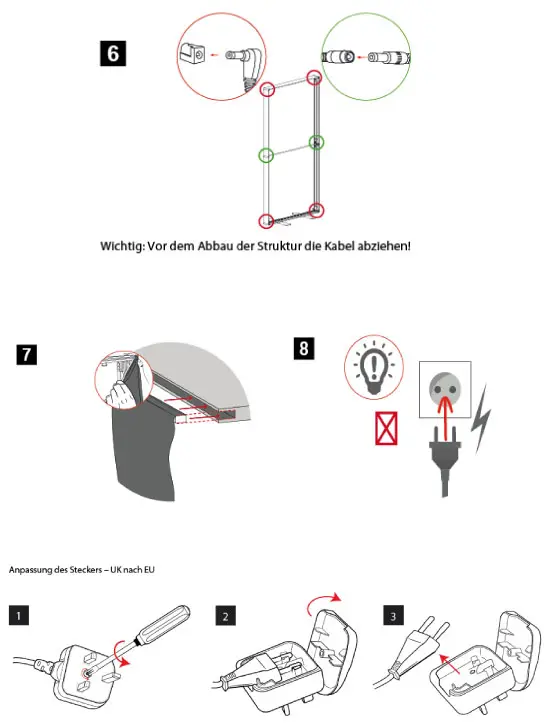 6

Wichtig: Vor dem Abbau der Struktur die Kabel abziehen!

7

8

Anpassung des Steckers – UK nach EU

1

2

3