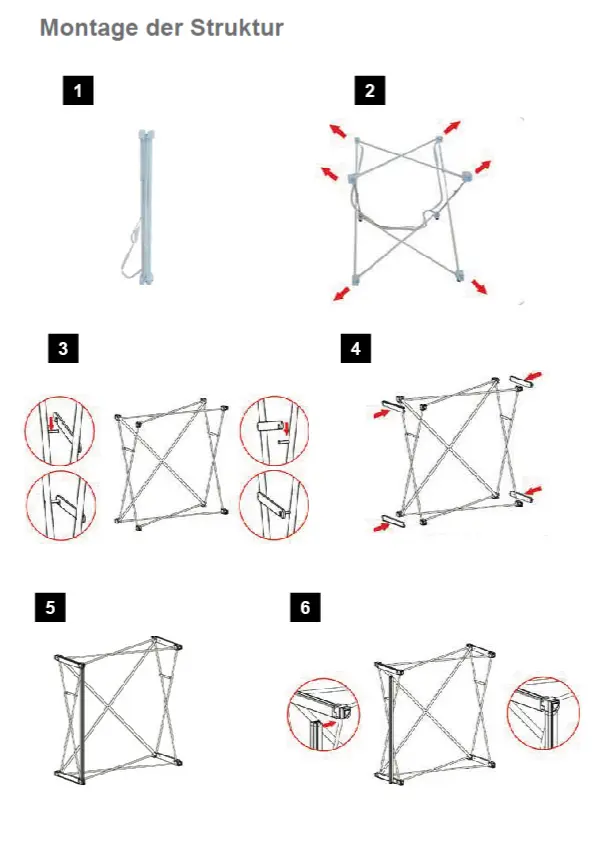 Montage der Struktur

1

2

3

4

5

6